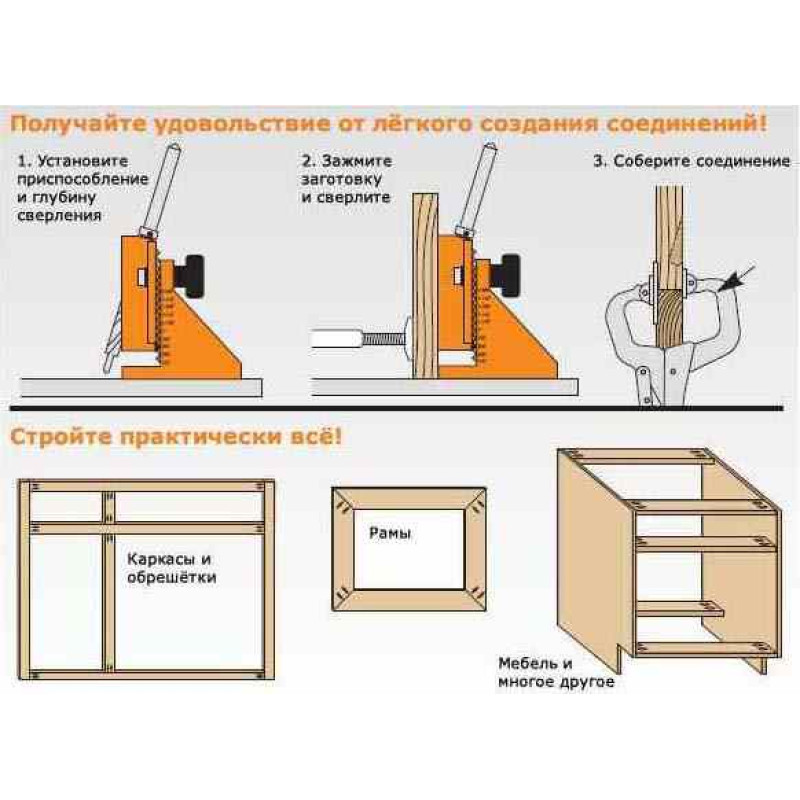 Получайте удовольствие от лёгкого создания соединений!

1. Установите приспособление и глубину сверления

2. Зажмите заготовку и сверлите

3. Соберите соединение

Стройте практически всё!

Каркасы и обрешётки

Рамы

Мебель и многое другое